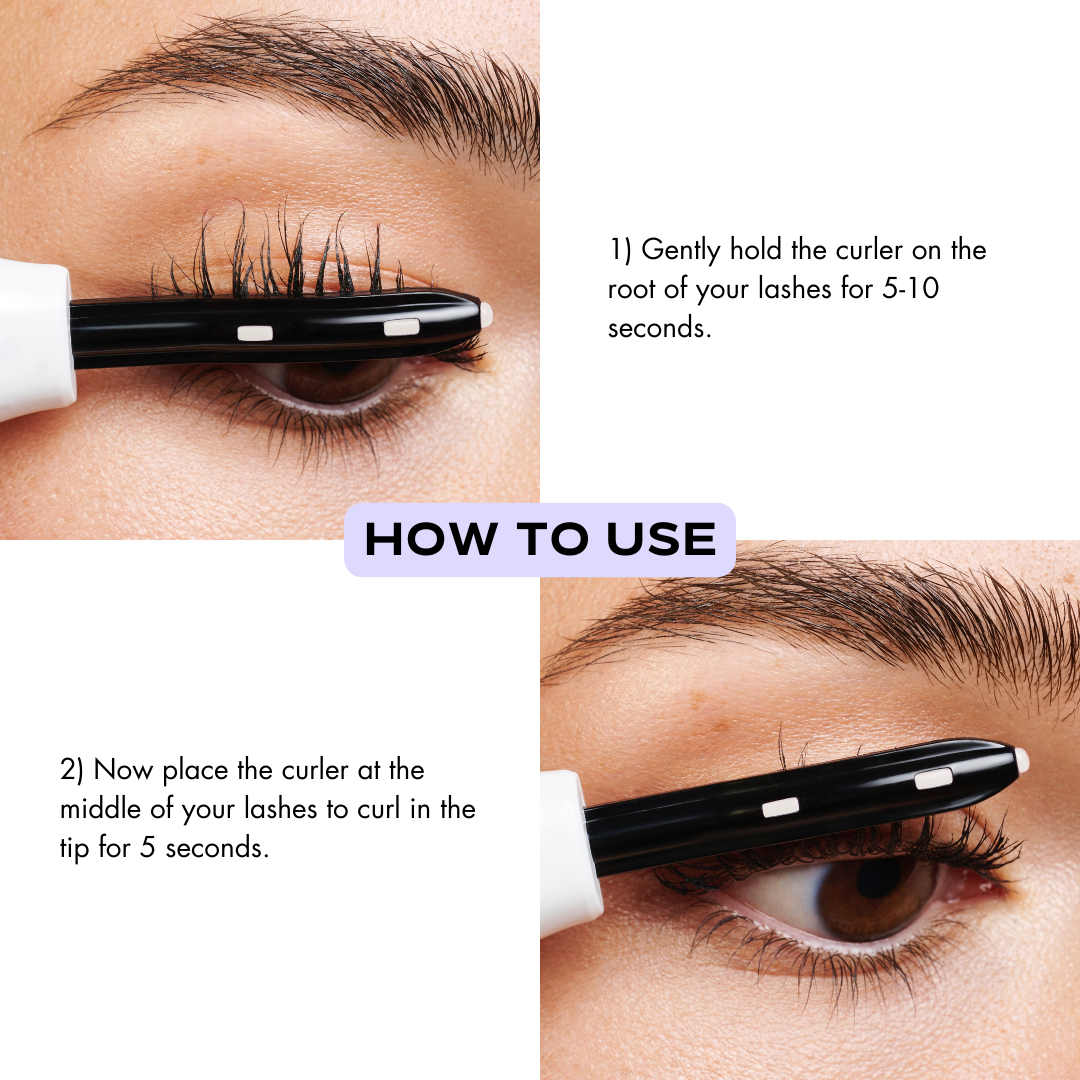 1) Gently hold the curler on the root of your lashes for 5-10 seconds.

HOW TO USE

2) Now place the curler at the middle of your lashes to curl in the tip for 5 seconds.